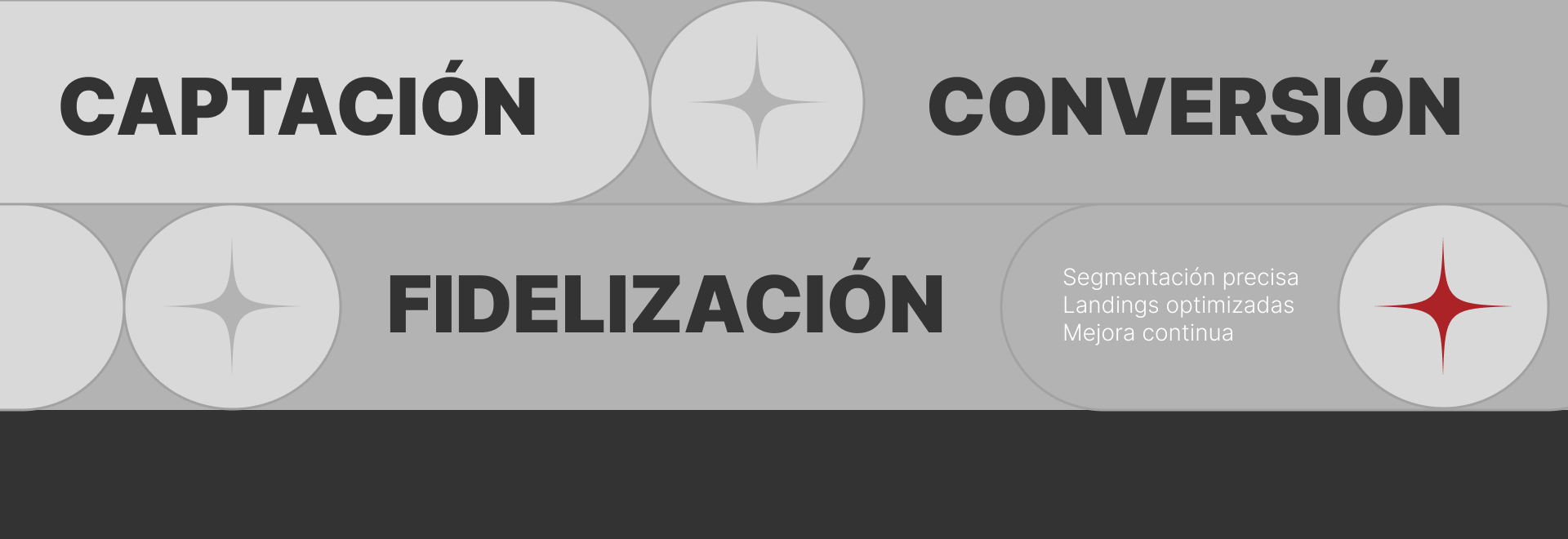 CAPTACIÓN

CONVERSIÓN

FIDELIZACIÓN

Segmentación precisa
Landings optimizadas
Mejora continua